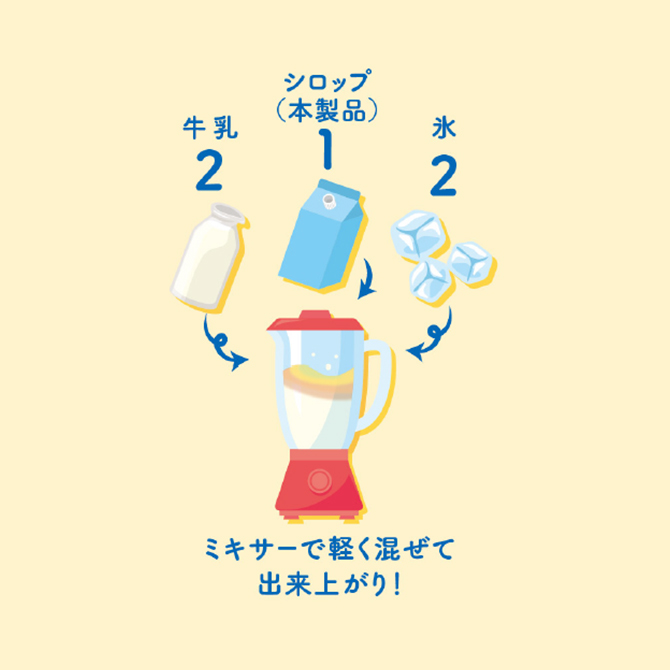 牛乳
2

シロップ
（本製品）
1

氷
2

ミキサーで軽く混ぜて
出来上がり！